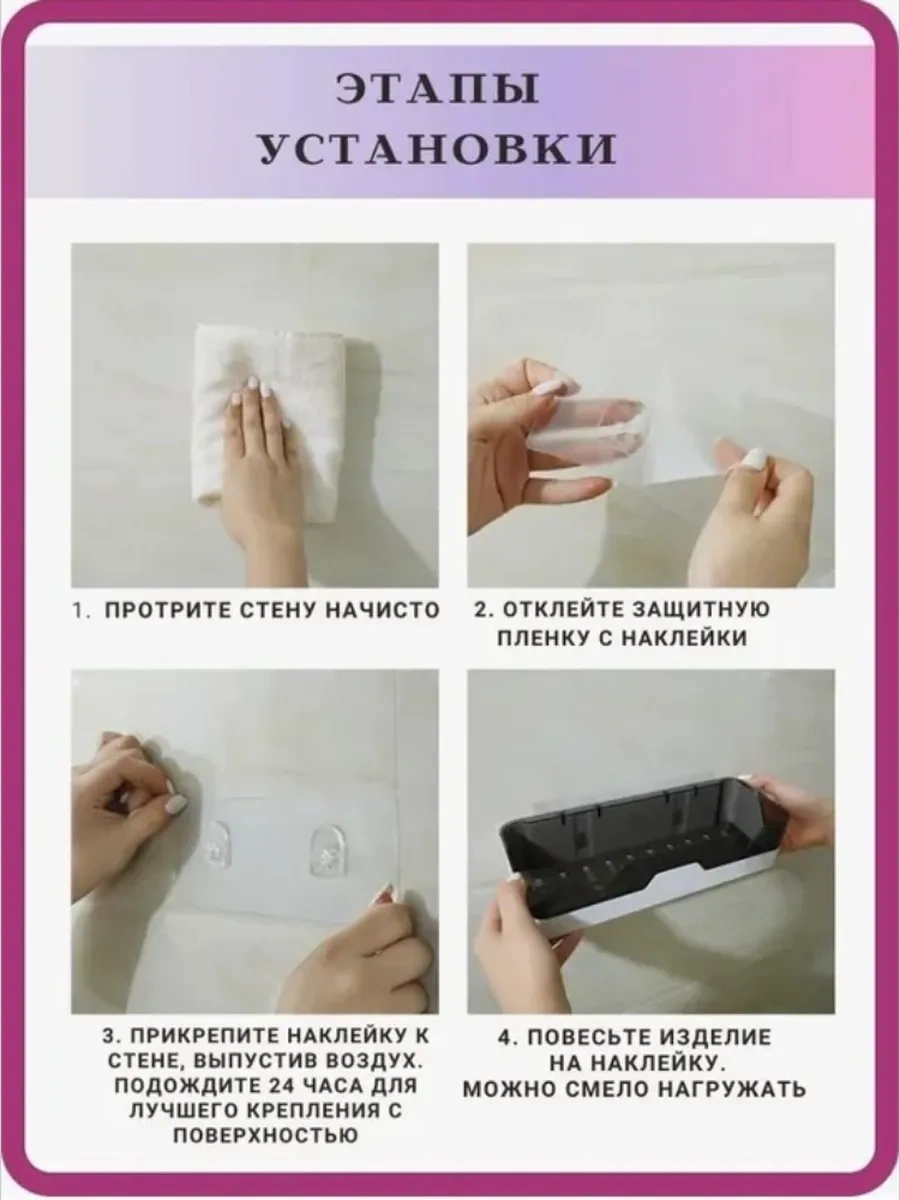 ЭТАПЫ УСТАНОВКИ

1. ПРОТРИТЕ СТЕНУ НАЧИСТО

2. ОТКЛЕЙТЕ ЗАЩИТНУЮ ПЛЕНКУ С НАКЛЕЙКИ

3. ПРИКРЕПИТЕ НАКЛЕЙКУ К СТЕНЕ, ВЫПУСТИВ ВОЗДУХ. ПОДОЖДИТЕ 24 ЧАСА ДЛЯ ЛУЧШЕГО КРЕПЛЕНИЯ С ПОВЕРХНОСТЬЮ

4. ПОВЕСЬТЕ ИЗДЕЛИЕ НА НАКЛЕЙКУ. МОЖНО СМЕЛО НАГРУЖАТЬ