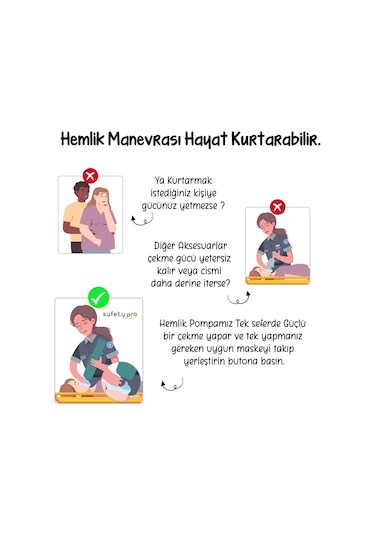 Hemlik Manevrası Hayat Kurtarabilir.

Ya Kurtarmak istediğiniz kişiye gücünüz yetmezse ?

Diğer Aksesuarlar çekme gücü yetersiz kalır veya cismi daha derine iterse?

safety pro

Hemlik Pompamız Tek seferde Güçlü bir çekme yapar ve tek yapmanız gereken uygun maskeyi takıp yerleştirin butona basın.