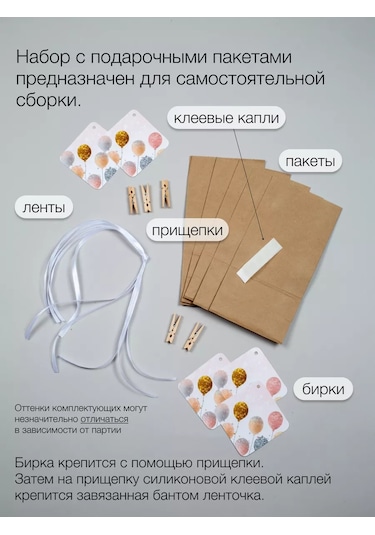 Набор с подарочными пакетами предназначен для самостоятельной сборки.

клеевые капли

пакеты

ленты

прищепки

бирки

Оттенки комплектующих могут незначительно отличаться в зависимости от партии

Бирка крепится с помощью прищепки. Затем на прищепку силиконовой клеевой каплей крепится завязанная бантом ленточка.