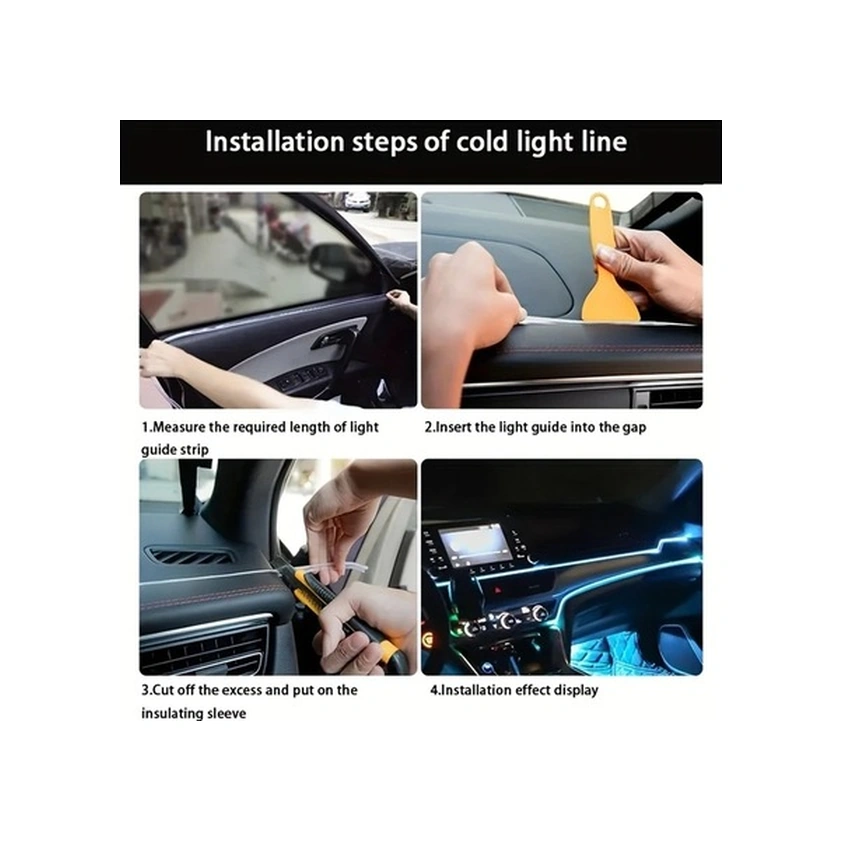 Installation steps of cold light line

1.Measure the required length of light guide strip

2.Insert the light guide into the gap

3.Cut off the excess and put on the insulating sleeve

4.Installation effect display