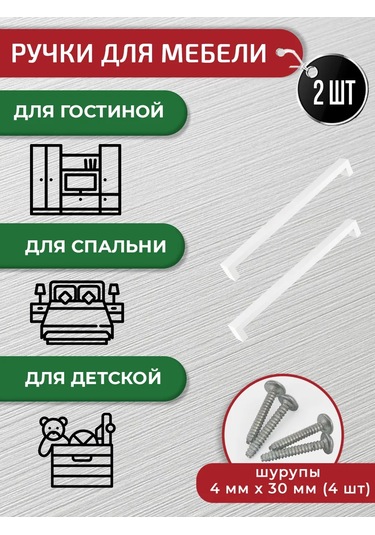 РУЧКИ ДЛЯ МЕБЕЛИ

2 ШТ

ДЛЯ ГОСТИНОЙ

ДЛЯ СПАЛЬНИ

ДЛЯ ДЕТСКОЙ

шурупы
4 мм х 30 мм (4 шт)