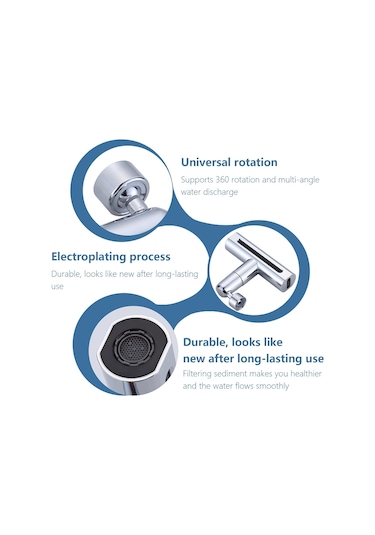 Universal rotation

Supports 360 rotation and multi-angle water discharge

Electroplating process

Durable, looks like new after long-lasting use

Durable, looks like new after long-lasting use

Filtering sediment makes you healthier and the water flows smoothly