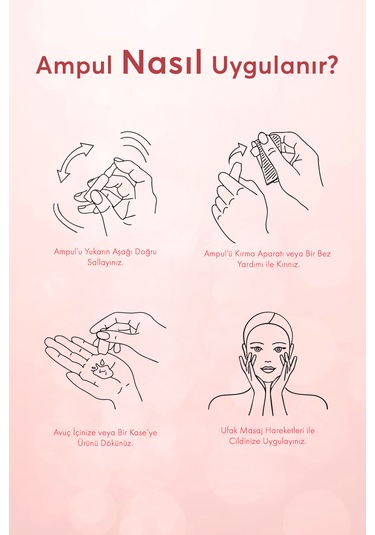 Ampul Nasıl Uygulanır?

Ampul'u Yukarın Aşağı Doğru Sallayınız.

Ampul'ü Kırma Aparatı veya Bir Bez Yardımı ile Kırınız.

Avuç İçinize veya Bir Kase'ye Ürünü Dökünüz.

Ufak Masaj Hareketleri ile Cildinize Uygulayınız.