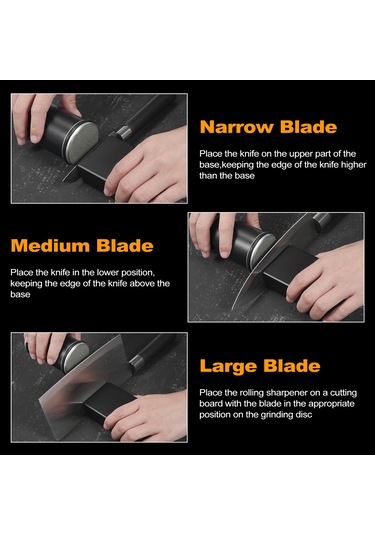 Narrow Blade

Place the knife on the upper part of the base,keeping the edge of the knife higher than the base

Medium Blade

Place the knife in the lower position, keeping the edge of the knife above the base

Large Blade

Place the rolling sharpener on a cutting board with the blade in the appropriate position on the grinding disc