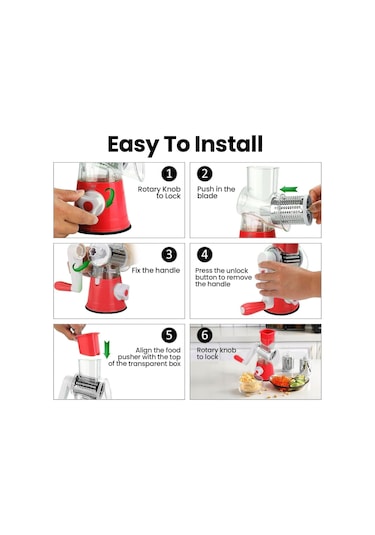 Easy To Install

1
Rotary Knob to Lock

2
Push in the blade

3
Fix the handle

4
Press the unlock button to remove the handle

5
Align the food pusher with the top of the transparent box

6
Rotary knob to lock