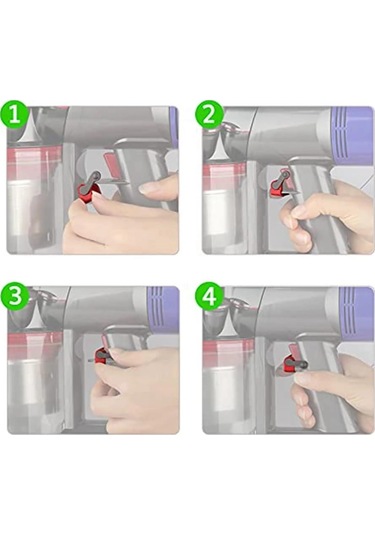 1

2

3

4