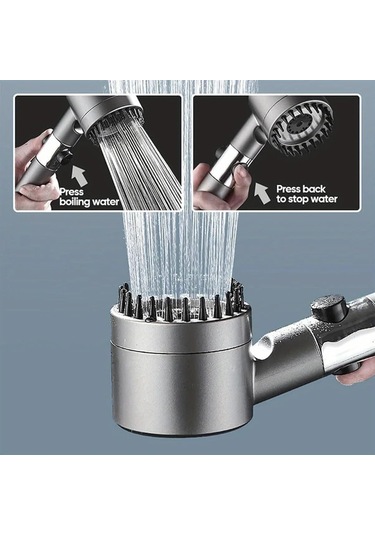 Press boiling water

Press back to stop water