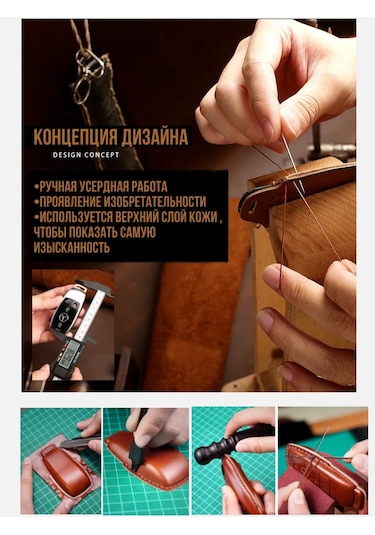 КОНЦЕПЦИЯ ДИЗАЙНА
DESIGN CONCEPT

•РУЧНАЯ УСЕРДНАЯ РАБОТА
•ПРОЯВЛЕНИЕ ИЗОБРЕТАТЕЛЬНОСТИ
•ИСПОЛЬЗУЕТСЯ ВЕРХНИЙ СЛОЙ КОЖИ , ЧТОБЫ ПОКАЗАТЬ САМУЮ ИЗЫСКАННОСТЬ