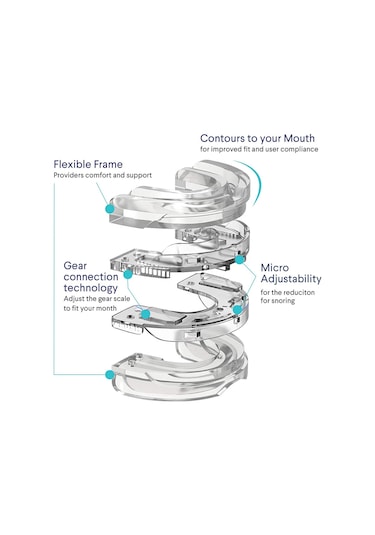 Contours to your Mouth
for improved fit and user compliance

Flexible Frame
Providers comfort and support

Gear connection technology
Adjust the gear scale to fit your month

Micro Adjustability
for the reduciton for snoring