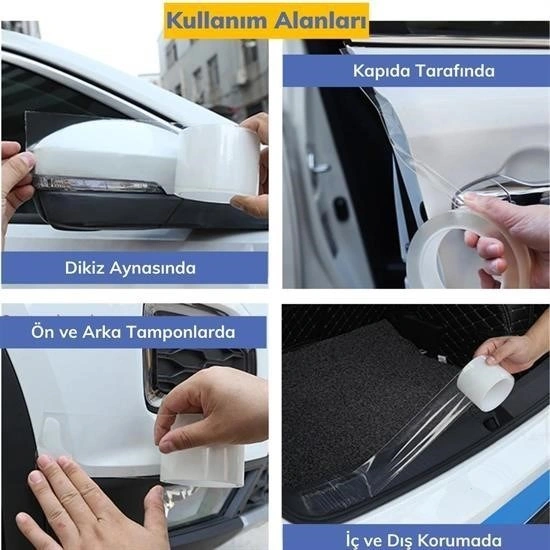 Kullanım Alanları

Kapıda Tarafında

Dikiz Aynasında

Ön ve Arka Tamponlarda

İç ve Dış Korumada