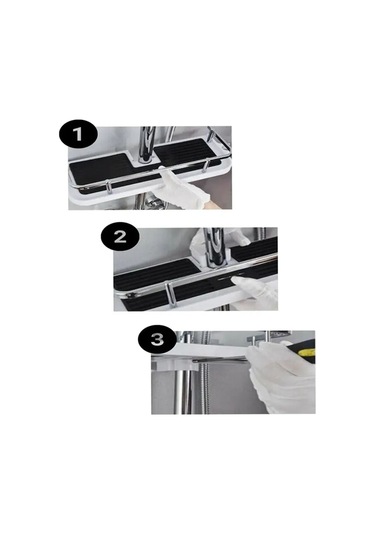 1

2

3