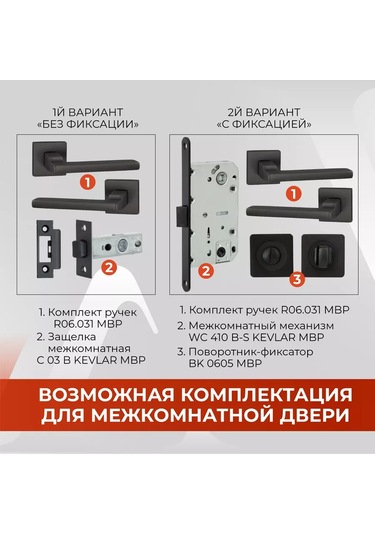 1Й ВАРИАНТ
«БЕЗ ФИКСАЦИИ»

1

2

1. Комплект ручек R06.031 MBP
2. Защелка межкомнатная C 03 B KEVLAR MBP

2Й ВАРИАНТ
«С ФИКСАЦИЕЙ»

1

2

3

1. Комплект ручек R06.031 MBP
2. Межкомнатный механизм WC 410 B-S KEVLAR MBP
3. Поворотник-фиксатор BK 0605 MBP

ВОЗМОЖНАЯ КОМПЛЕКТАЦИЯ ДЛЯ МЕЖКОМНАТНОЙ ДВЕРИ