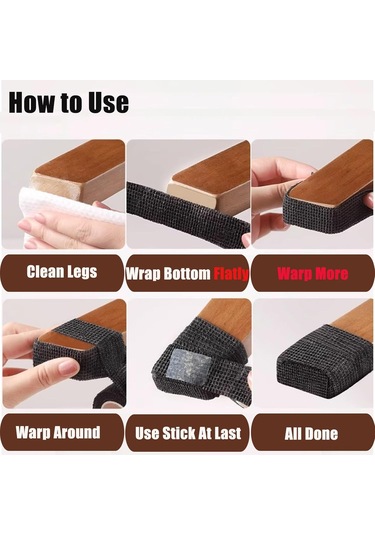 How to Use

Clean Legs

Wrap Bottom Flatly

Warp More

Warp Around

Use Stick At Last

All Done