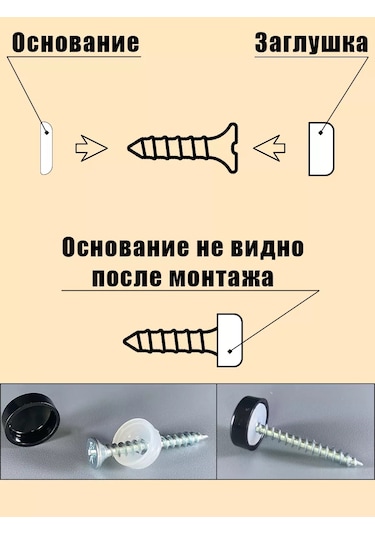 Основание

Заглушка

Основание не видно после монтажа