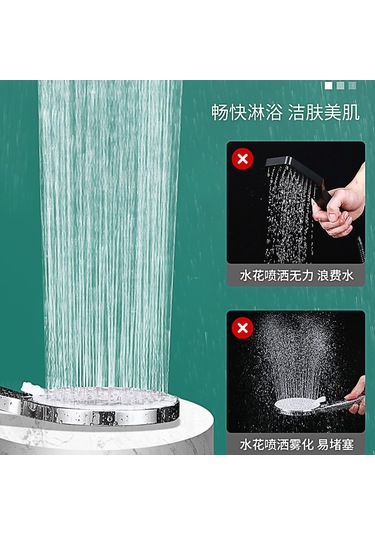 畅快淋浴 洁肤美肌

水花喷洒无力 浪费水

水花喷洒雾化 易堵塞