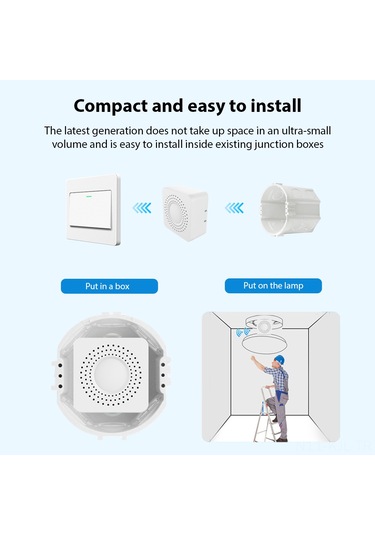 Compact and easy to install

The latest generation does not take up space in an ultra-small volume and is easy to install inside existing junction boxes

Put in a box

Put on the lamp