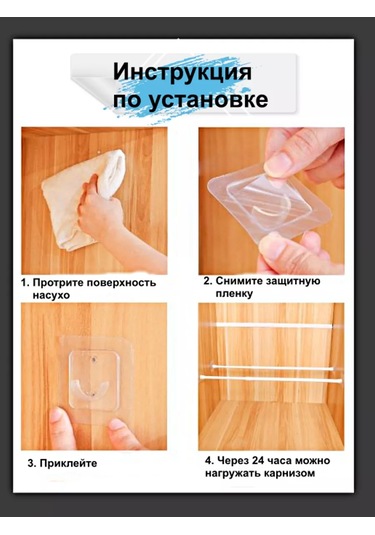 Инструкция по установке

1. Протрите поверхность насухо

2. Снимите защитную пленку

3. Приклейте

4. Через 24 часа можно нагружать карнизом