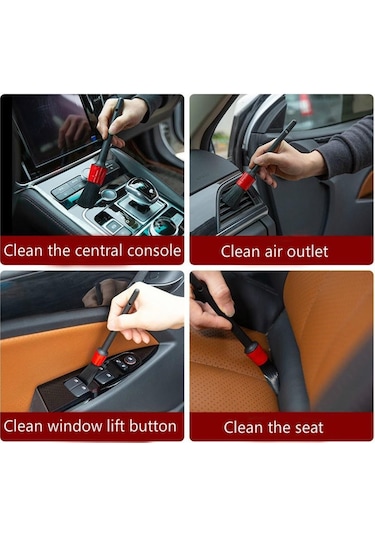 Clean the central console

Clean air outlet

Clean window lift button

Clean the seat