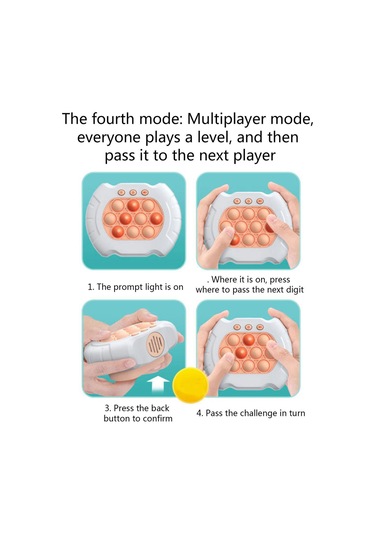 The fourth mode: Multiplayer mode, everyone plays a level, and then pass it to the next player

1. The prompt light is on

. Where it is on, press where to pass the next digit

3. Press the back button to confirm

4. Pass the challenge in turn