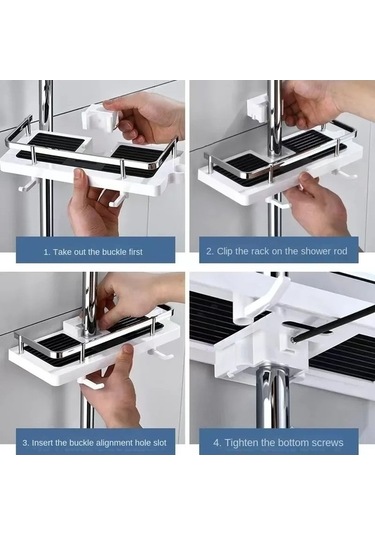 1. Take out the buckle first

2. Clip the rack on the shower rod

3. Insert the buckle alignment hole slot

4. Tighten the bottom screws