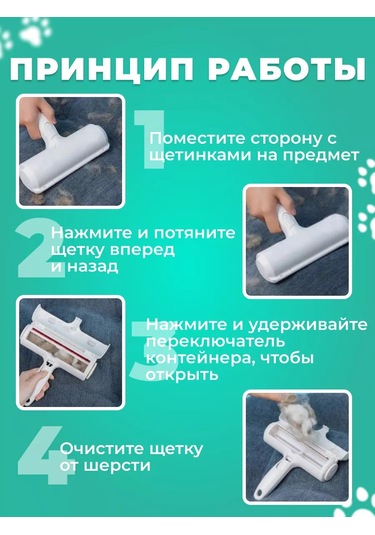 ПРИНЦИП РАБОТЫ

1 Поместите сторону с щетинками на предмет

2 Нажмите и потяните щетку вперед и назад

3 Нажмите и удерживайте переключатель контейнера, чтобы открыть

4 Очистите щетку от шерсти