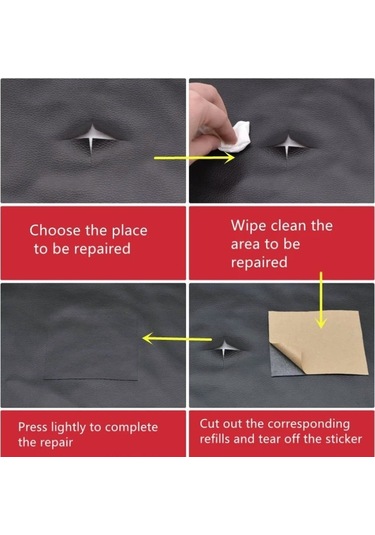 Choose the place to be repaired

Wipe clean the area to be repaired

Press lightly to complete the repair

Cut out the corresponding refills and tear off the sticker