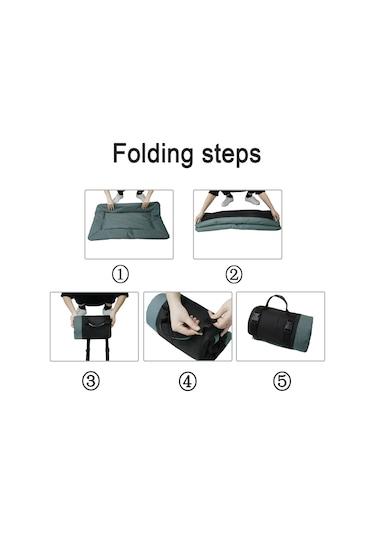 Folding steps

①

②

③

④

⑤