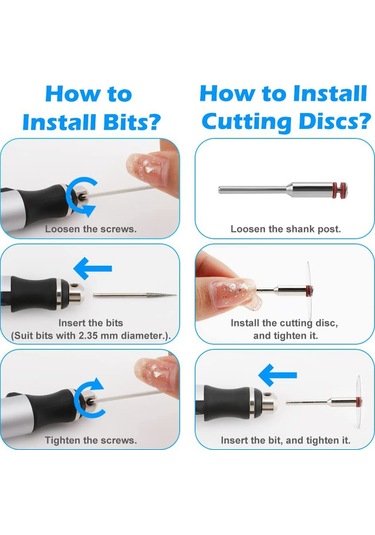 How to Install Bits?

Loosen the screws.

Insert the bits (Suit bits with 2.35 mm diameter.).

Tighten the screws.

How to Install Cutting Discs?

Loosen the shank post.

Install the cutting disc, and tighten it.

Insert the bit, and tighten it.