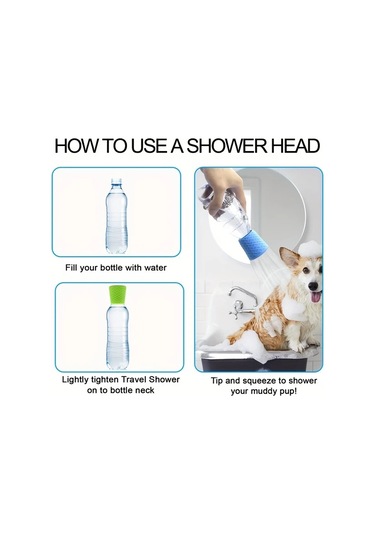 HOW TO USE A SHOWER HEAD

Fill your bottle with water

Lightly tighten Travel Shower on to bottle neck

Tip and squeeze to shower your muddy pup!