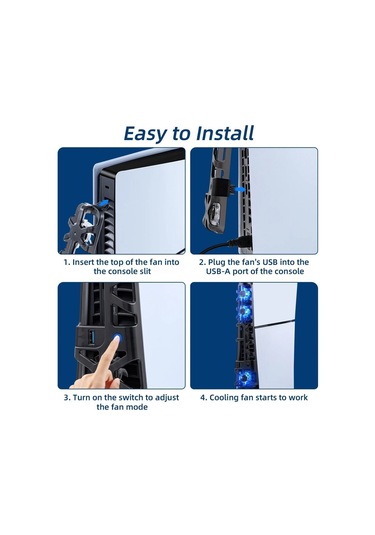 Easy to Install

1. Insert the top of the fan into the console slit

2. Plug the fan's USB into the USB-A port of the console

3. Turn on the switch to adjust the fan mode

4. Cooling fan starts to work