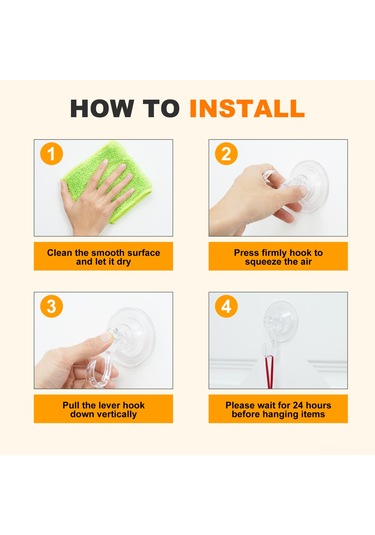 HOW TO INSTALL

1

Clean the smooth surface and let it dry

2

Press firmly hook to squeeze the air

3

Pull the lever hook down vertically

4

Please wait for 24 hours before hanging items