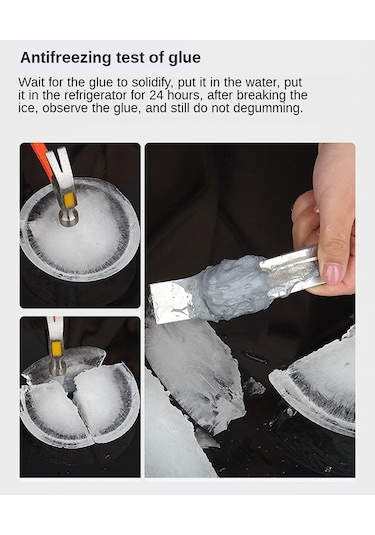 Antifreezing test of glue

Wait for the glue to solidify, put it in the water, put it in the refrigerator for 24 hours, after breaking the ice, observe the glue, and still do not degumming.