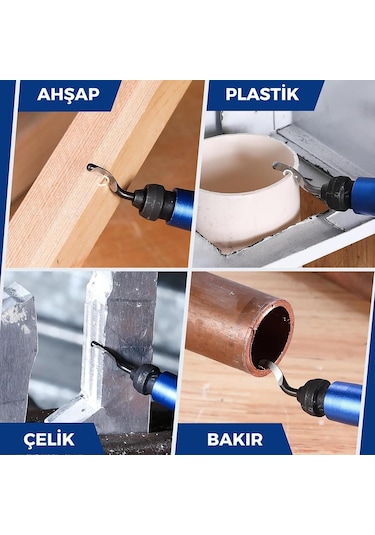 AHŞAP

PLASTİK

ÇELİK

BAKIR