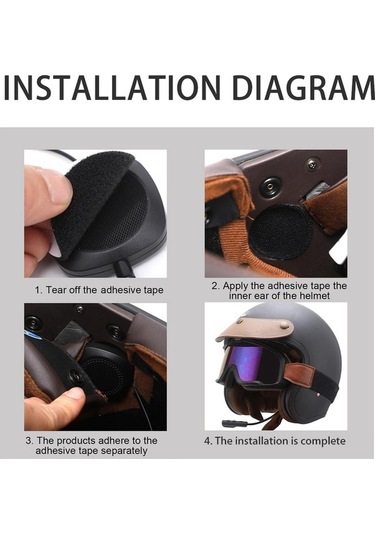 INSTALLATION DIAGRAM

1. Tear off the adhesive tape

2. Apply the adhesive tape the inner ear of the helmet

3. The products adhere to the adhesive tape separately

4. The installation is complete