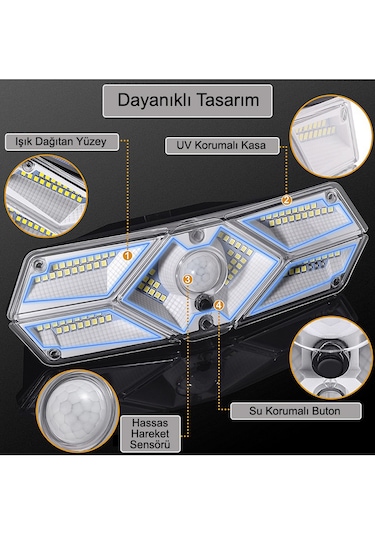 Dayanıklı Tasarım

Işık Dağıtan Yüzey

UV Korumalı Kasa

1

2

3

4

Su Korumalı Buton

Hassas Hareket Sensörü