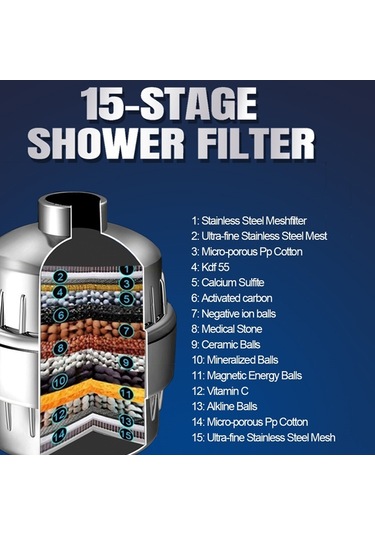 15-STAGE
SHOWER FILTER

1
2
3
4
5
6
7
8
9
10
11
12
13
14
15

1: Stainless Steel Meshfilter
2: Ultra-fine Stainless Steel Mest
3: Micro-porous Pp Cotton
4: Kdf 55
5: Calcium Sulfite
6: Activated carbon
7: Negative ion balls
8: Medical Stone
9: Ceramic Balls
10: Mineralized Balls
11: Magnetic Energy Balls
12: Vitamin C
13: Alkline Balls
14: Micro-porous Pp Cotton
15: Ultra-fine Stainless Steel Mesh