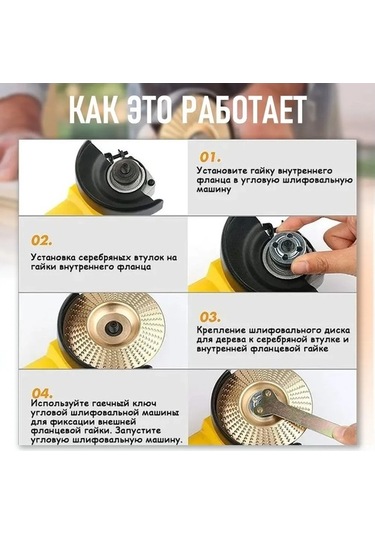 КАК ЭТО РАБОТАЕТ

01.
Установите гайку внутреннего фланца в угловую шлифовальную машину

02.
Установка серебряных втулок на гайки внутреннего фланца

03.
Крепление шлифовального диска для дерева к серебряной втулке и внутренней фланцевой гайке

04.
Используйте гаечный ключ угловой шлифовальной машины для фиксации внешней фланцевой гайки. Запустите угловую шлифовальную машину.