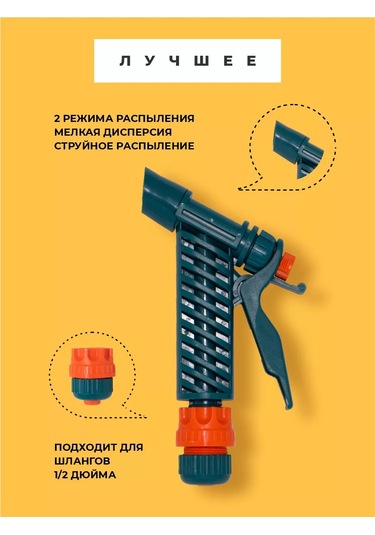 ЛУЧШЕЕ

2 РЕЖИМА РАСПЫЛЕНИЯ
МЕЛКАЯ ДИСПЕРСИЯ
СТРУЙНОЕ РАСПЫЛЕНИЕ

ПОДХОДИТ ДЛЯ
ШЛАНГОВ
1/2 ДЮЙМА