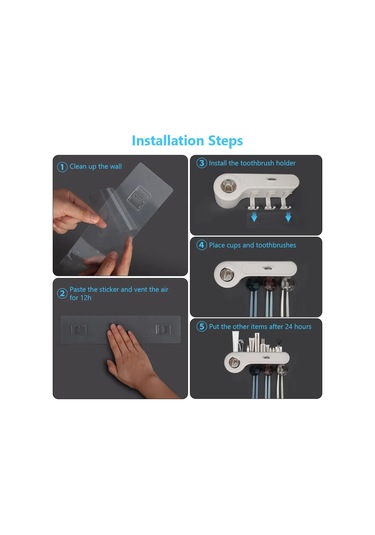 Installation Steps

1 Clean up the wall

2 Paste the sticker and vent the air for 12h

3 Install the toothbrush holder

4 Place cups and toothbrushes

5 Put the other items after 24 hours