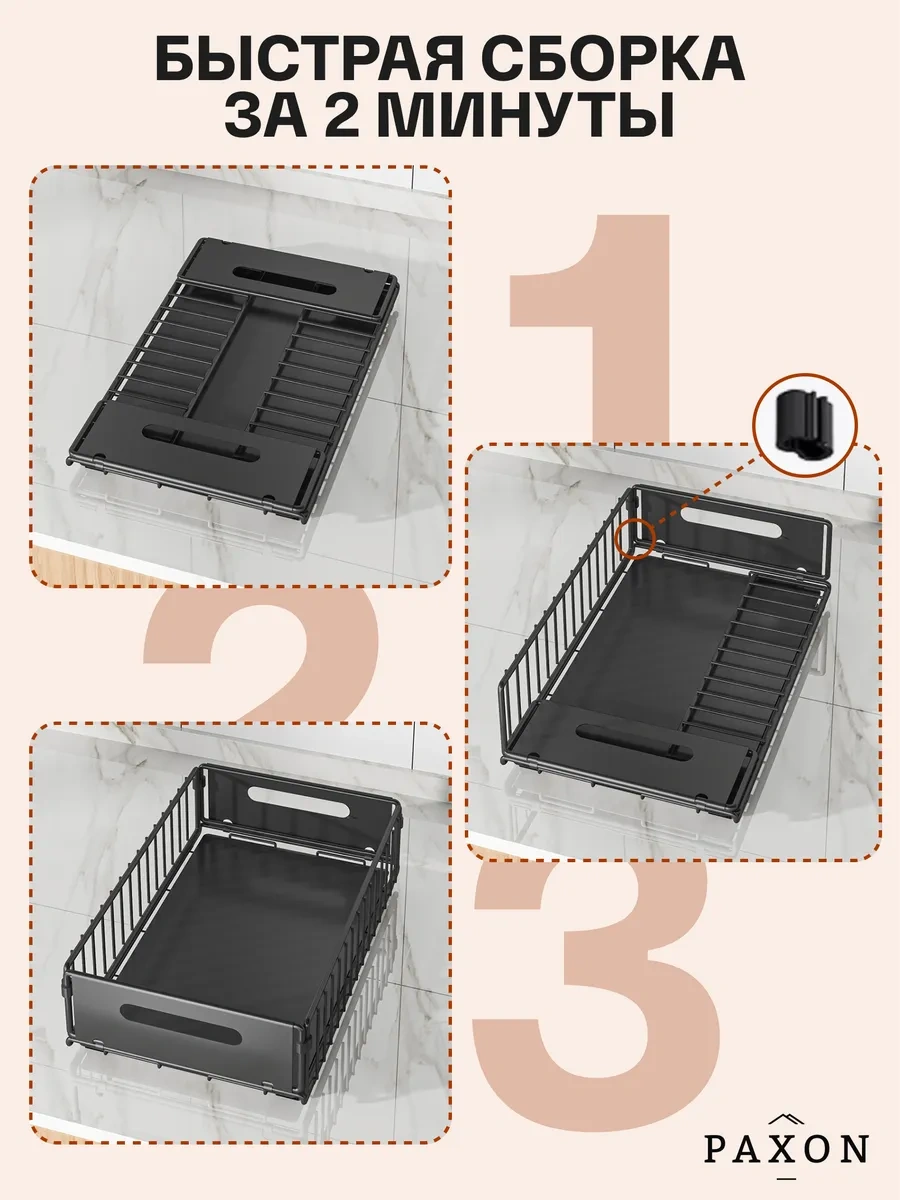 БЫСТРАЯ СБОРКА
ЗА 2 МИНУТЫ

1

2

3

PAXON