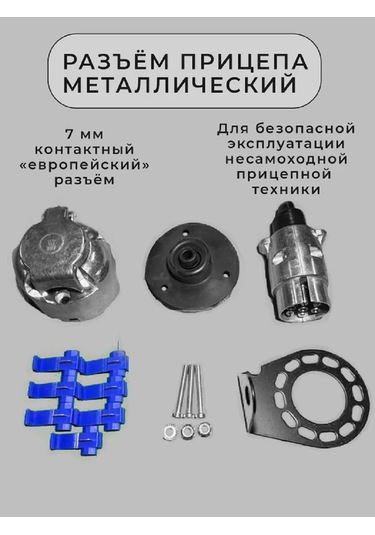 РАЗЪЁМ ПРИЦЕПА
МЕТАЛЛИЧЕСКИЙ

7 мм
контактный
«европейский»
разъём

Для безопасной
эксплуатации
несамоходной
прицепной
техники