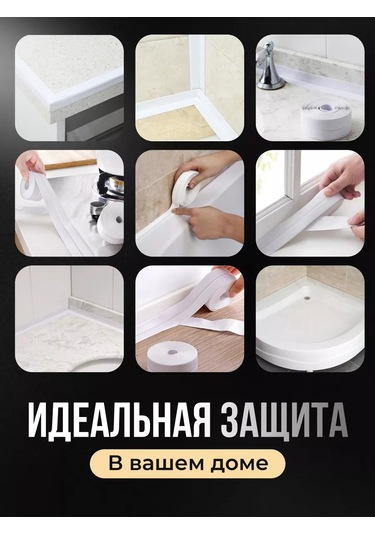 ИДЕАЛЬНАЯ ЗАЩИТА

В вашем доме