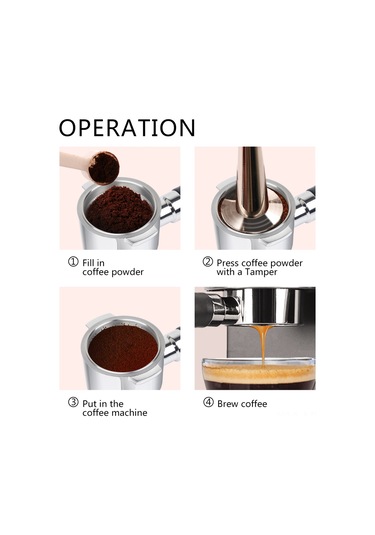 OPERATION

① Fill in coffee powder

② Press coffee powder with a Tamper

③ Put in the coffee machine

④ Brew coffee