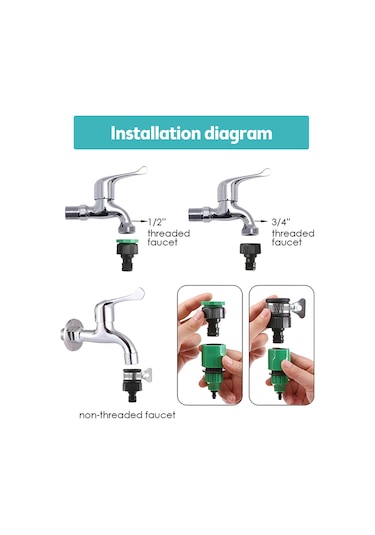 Installation diagram

1/2'' threaded faucet

3/4'' threaded faucet

non-threaded faucet