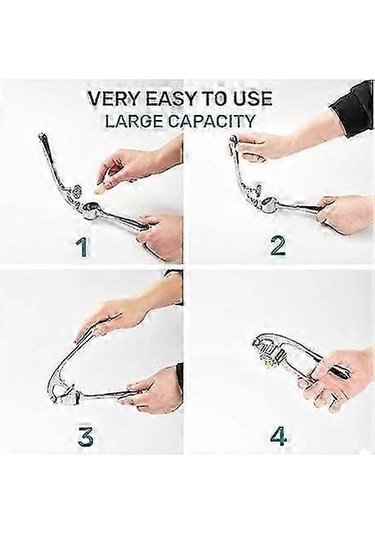 VERY EASY TO USE
LARGE CAPACITY

1

2

3

4