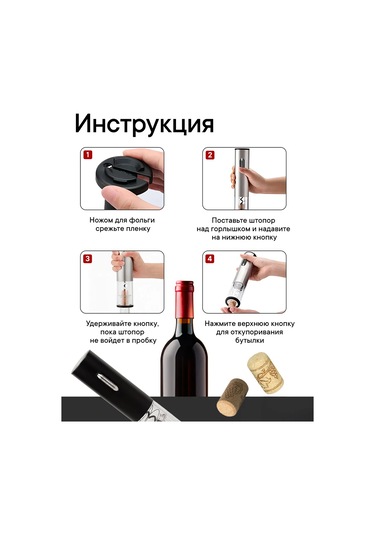 Инструкция

1

Ножом для фольги срежьте пленку

2

Поставьте штопор над горлышком и надавите на нижнюю кнопку

3

Удерживайте кнопку, пока штопор не войдет в пробку

4

Нажмите верхнюю кнопку для откупоривания бутылки