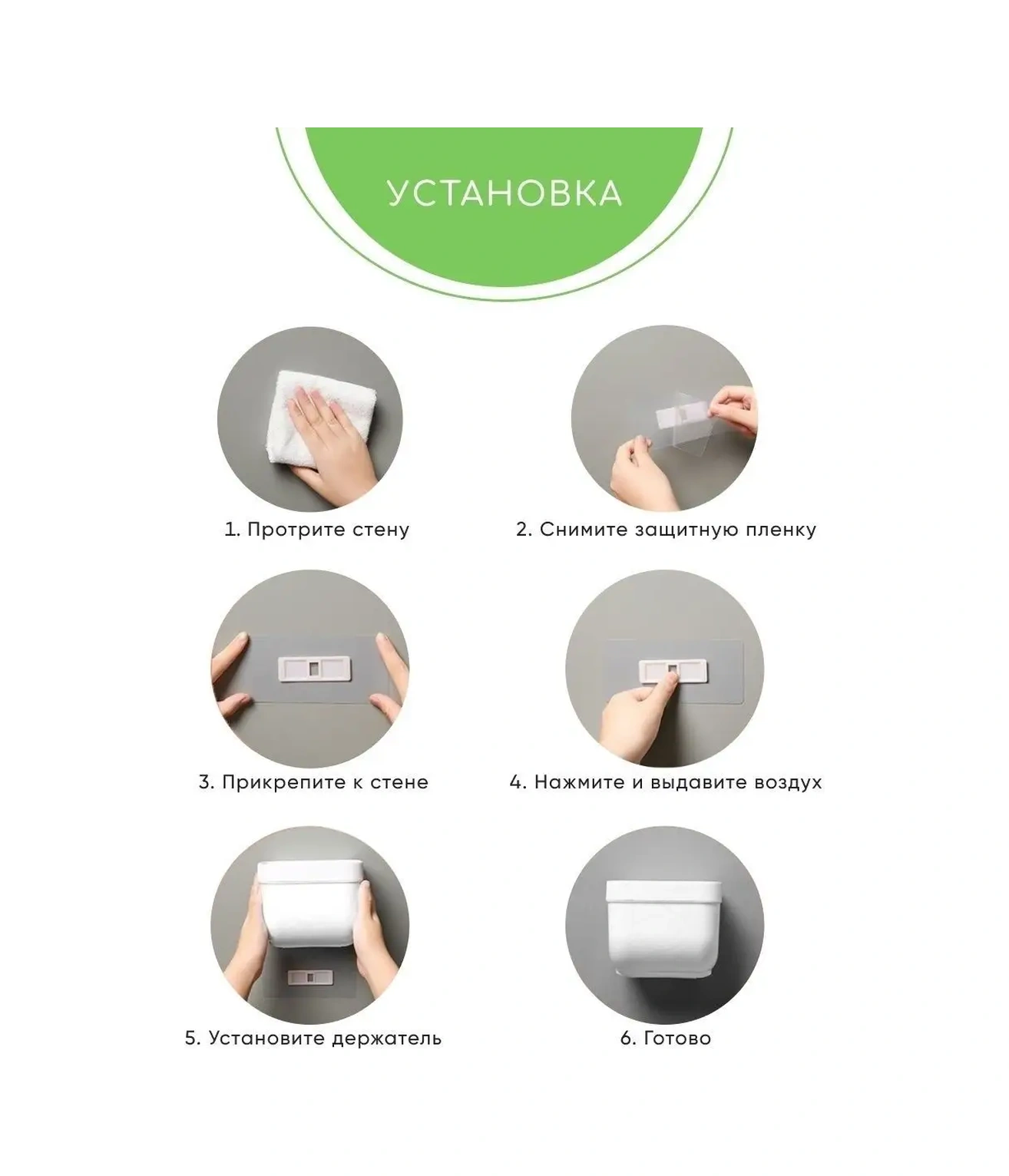 УСТАНОВКА

1. Протрите стену

2. Снимите защитную пленку

3. Прикрепите к стене

4. Нажмите и выдавите воздух

5. Установите держатель

6. Готово