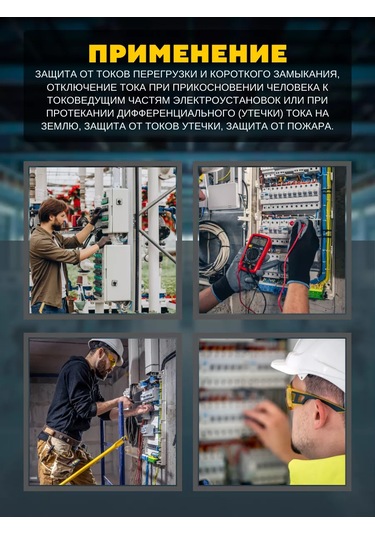 ПРИМЕНЕНИЕ

ЗАЩИТА ОТ ТОКОВ ПЕРЕГРУЗКИ И КОРОТКОГО ЗАМЫКАНИЯ, ОТКЛЮЧЕНИЕ ТОКА ПРИ ПРИКОСНОВЕНИИ ЧЕЛОВЕКА К ТОКОВЕДУЩИМ ЧАСТЯМ ЭЛЕКТРОУСТАНОВОК ИЛИ ПРИ ПРОТЕКАНИИ ДИФФЕРЕНЦИАЛЬНОГО (УТЕЧКИ) ТОКА НА ЗЕМЛЮ, ЗАЩИТА ОТ ТОКОВ УТЕЧКИ, ЗАЩИТА ОТ ПОЖАРА.