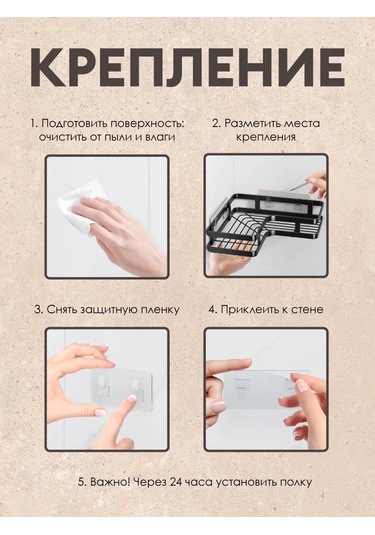 КРЕПЛЕНИЕ

1. Подготовить поверхность: очистить от пыли и влаги

2. Разметить места крепления

3. Снять защитную пленку

4. Приклеить к стене

5. Важно! Через 24 часа установить полку