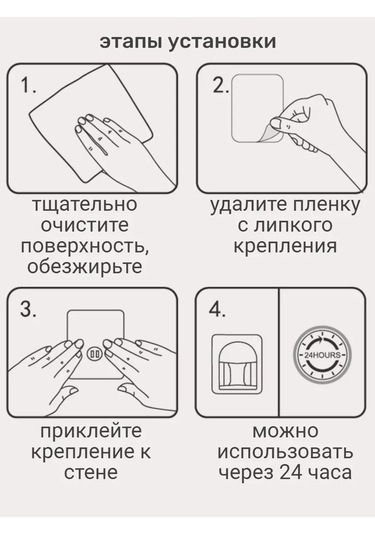 этапы установки

1.

тщательно очистите поверхность, обезжирьте

2.

удалите пленку с липкого крепления

3.

приклейте крепление к стене

4.

24HOURS

можно использовать через 24 часа